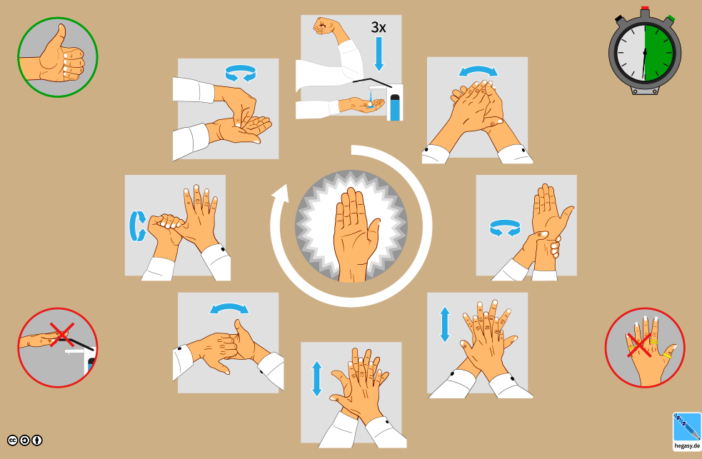 3x

hegasy.de