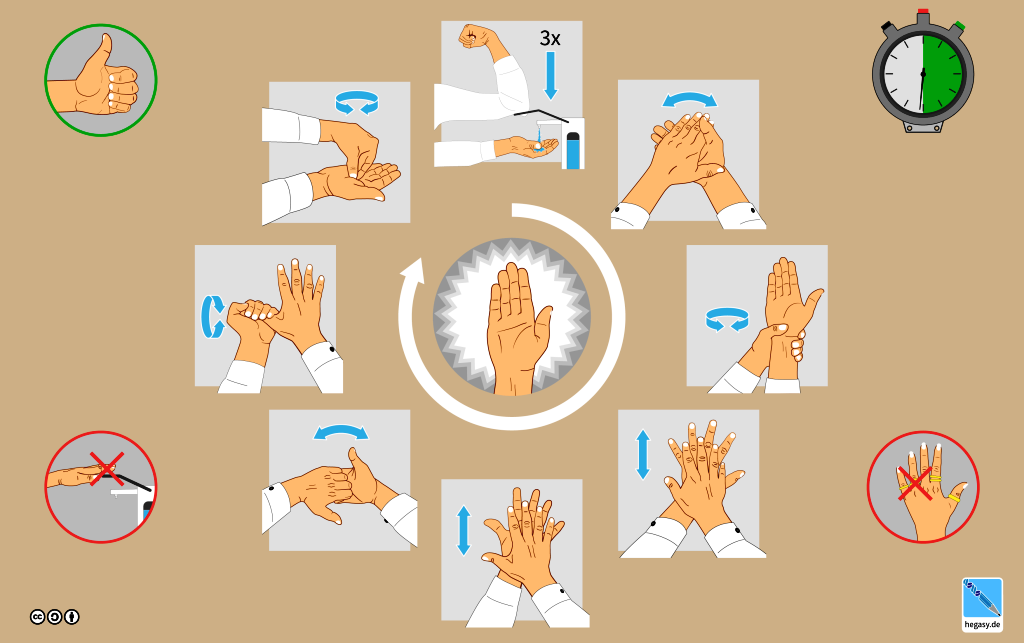 3x

hegasy.de