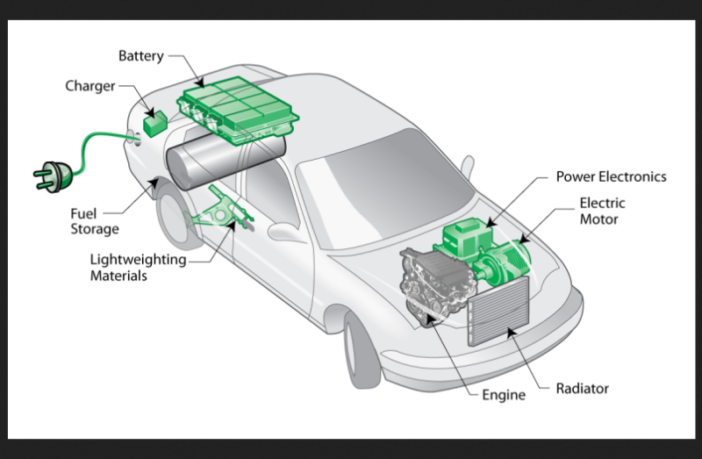 Battery

Charger

Fuel Storage

Lightweighting Materials

Power Electronics

Electric Motor

Engine

Radiator