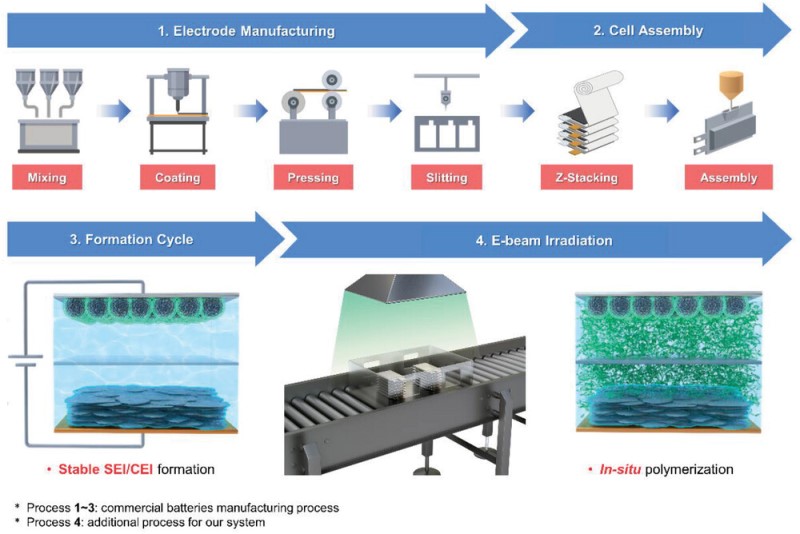 1. Electrode Manufacturing

2. Cell Assembly

Mixing

Coating

Pressing

Slitting

Z-Stacking

Assembly

3. Formation Cycle

4. E-beam Irradiation

• Stable SEI/CEI formation

• In-situ polymerization

* Process 1~3: commercial batteries manufacturing process
* Process 4: additional process for our system