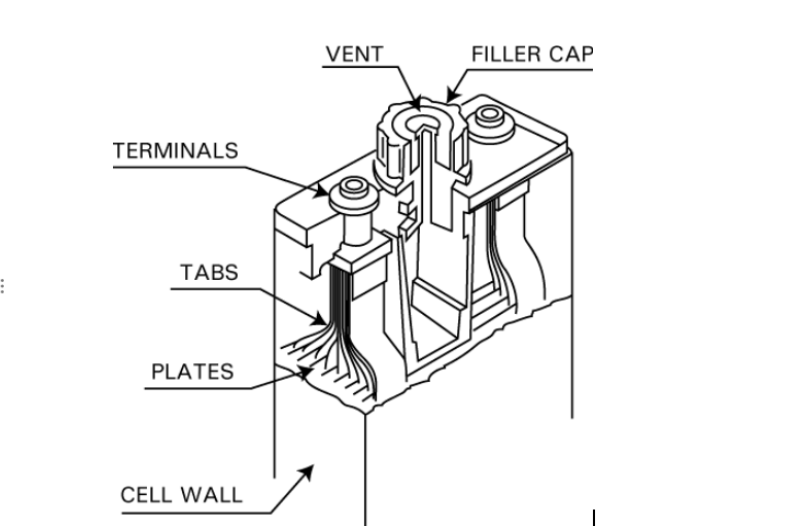 VENT
FILLER CAP
TERMINALS
TABS
PLATES
CELL WALL